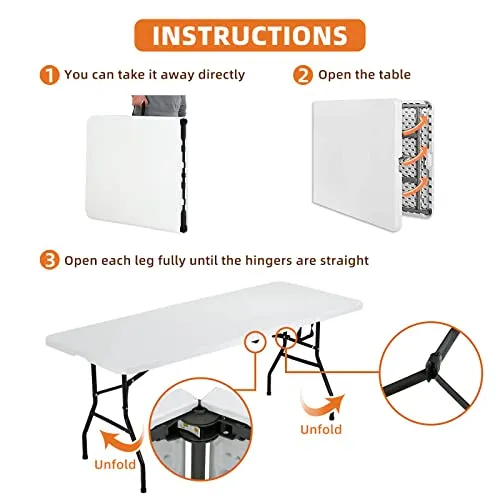 INSTRUCTIONS

1 You can take it away directly

2 Open the table

3 Open each leg fully until the hingers are straight

Unfold

Unfold