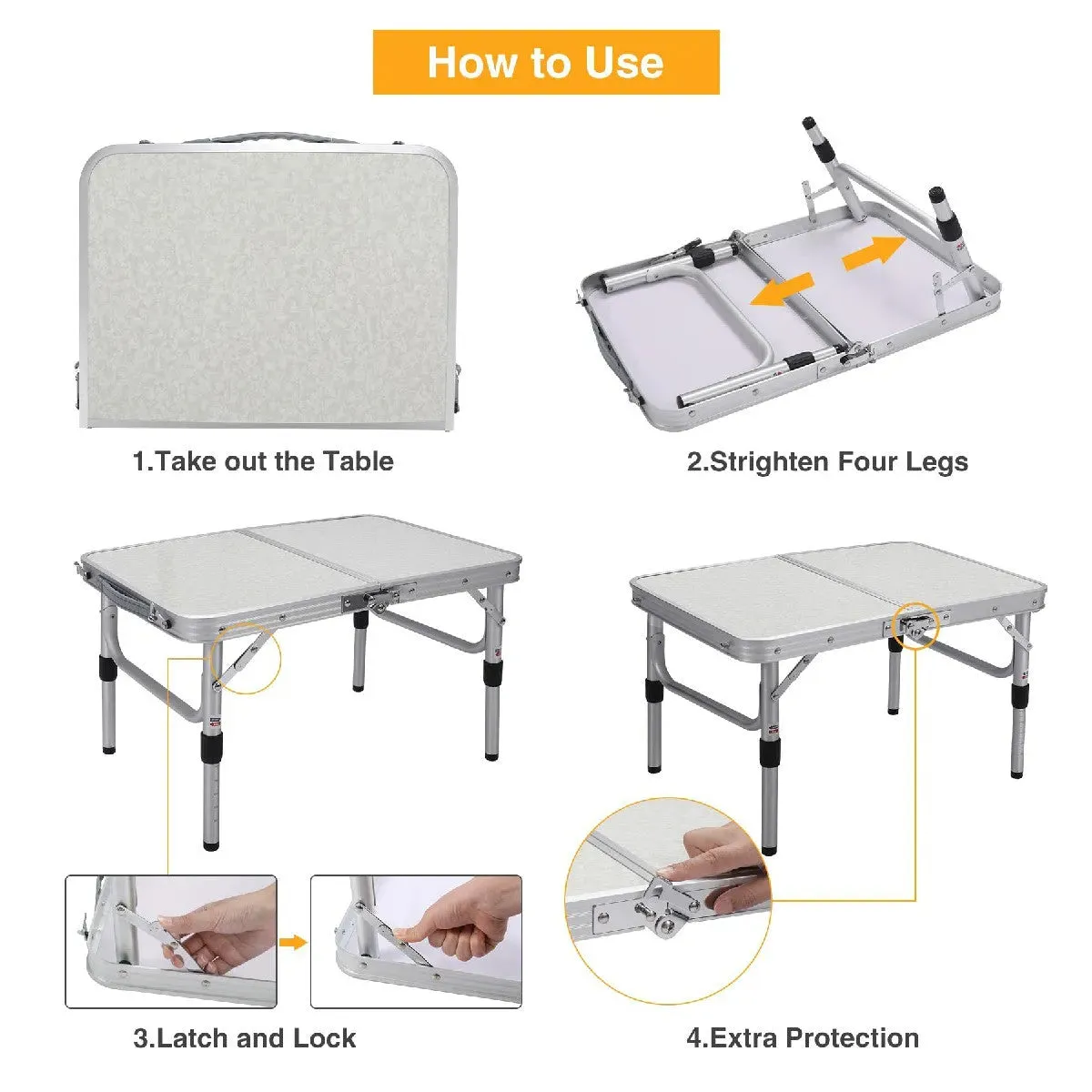 How to Use

1.Take out the Table

2.Strighten Four Legs

3.Latch and Lock

4.Extra Protection